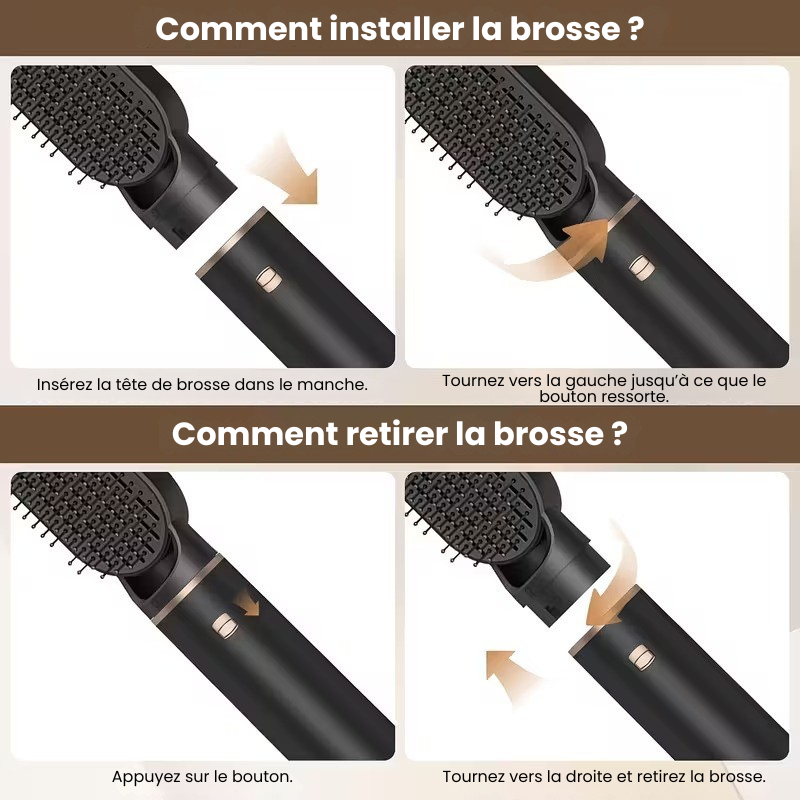 Comment installer la brosse ?

Insérez la tête de brosse dans le manche.

Tournez vers la gauche jusqu'à ce que le bouton ressorte.

Comment retirer la brosse ?

Appuyez sur le bouton.

Tournez vers la droite et retirez la brosse.